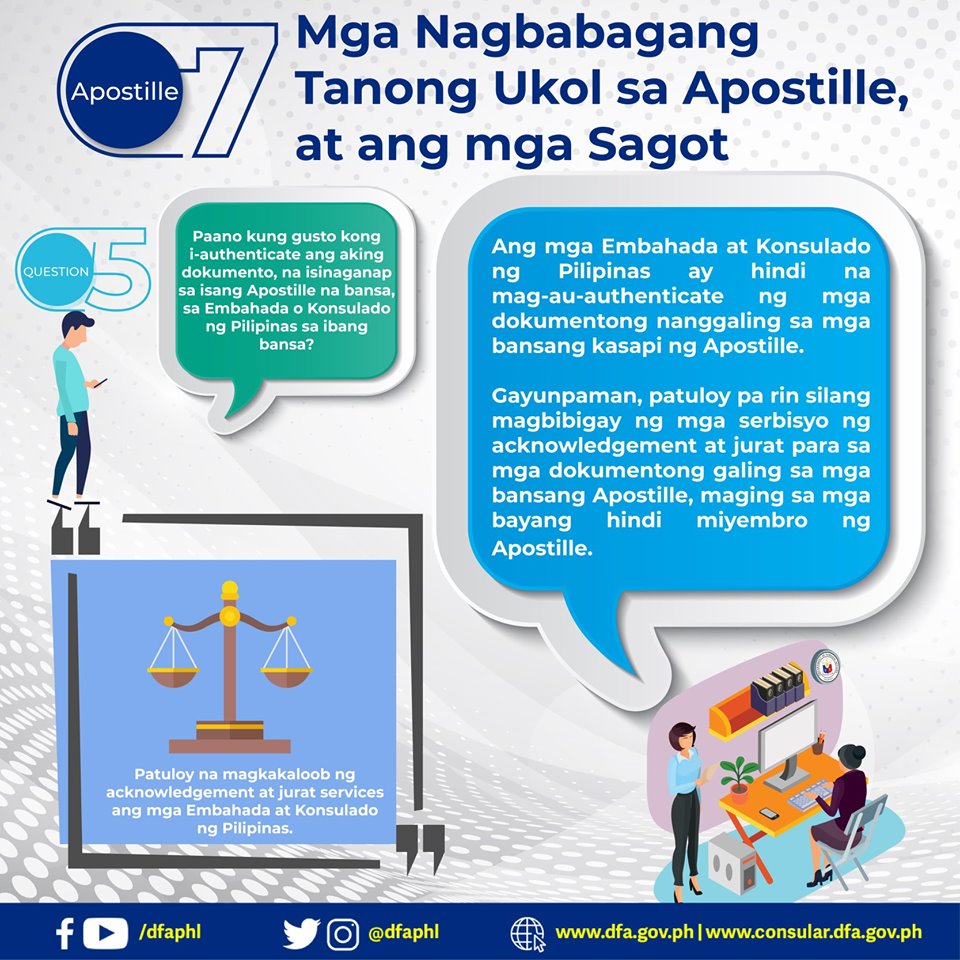 Apostille 7

Mga Nagbabagang Tanong Ukol sa Apostille, at ang mga Sagot

QUESTION 5

Paano kung gusto kong i-authenticate ang aking dokumento, na isinaganap sa isang Apostille na bansa, sa Embahada o Konsulado ng Pilipinas sa ibang bansa?

Ang mga Embahada at Konsulado ng Pilipinas ay hindi na mag-au-authenticate ng mga dokumentong nanggaling sa mga bansang kasapi ng Apostille.

Gayunpaman, patuloy pa rin silang magbibigay ng mga serbisyo ng acknowledgement at jurat para sa mga dokumentong galing sa mga bansang Apostille, maging sa mga bayang hindi miyembro ng Apostille.

Patuloy na magkakaloob ng acknowledgement at jurat services ang mga Embahada at Konsulado ng Pilipinas.

/dfaphl @dfaphl www.dfa.gov.ph | www.consular.dfa.gov.ph